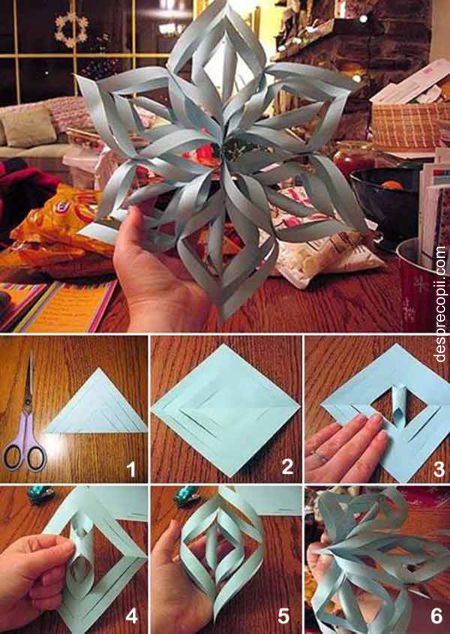 desprecopii.com

1

2

3

4

5

6